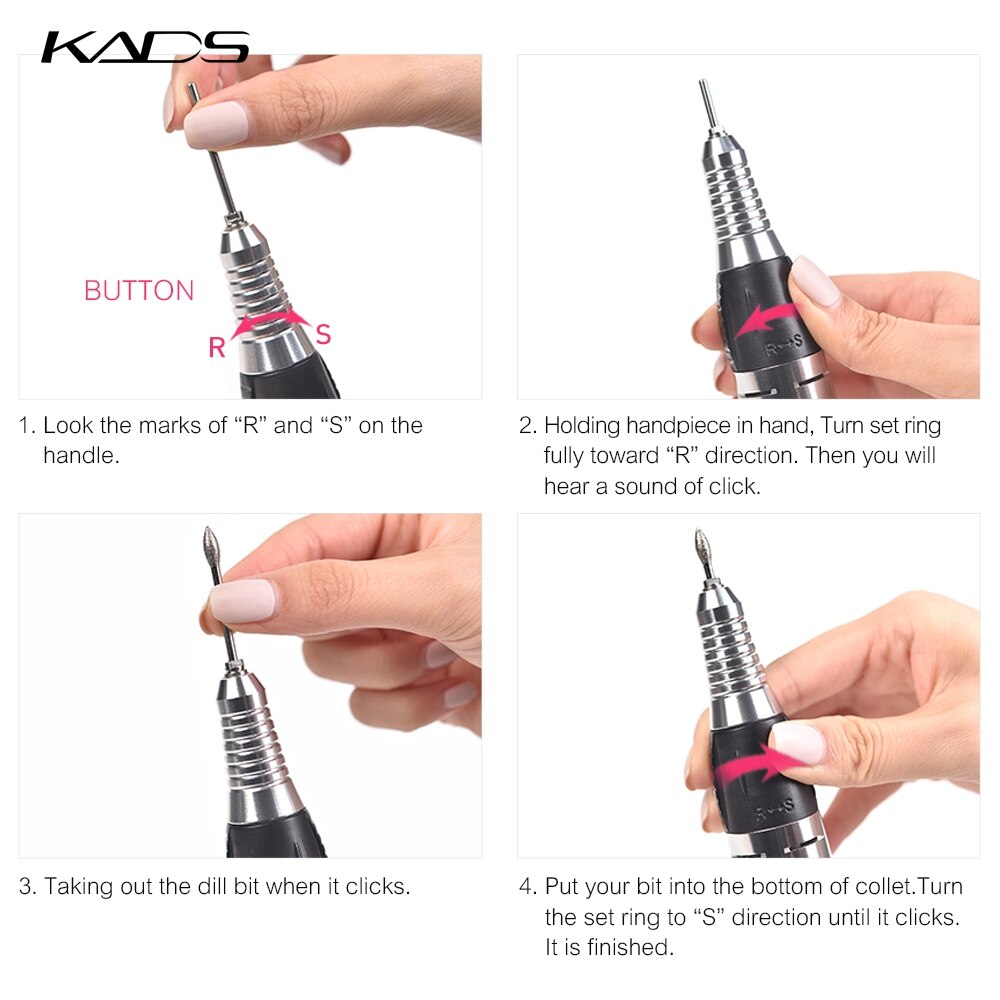 KADS

BUTTON

R

S

1. Look the marks of “R” and “S” on the handle.

R↔S

2. Holding handpiece in hand, Turn set ring fully toward “R” direction. Then you will hear a sound of click.

3. Taking out the dill bit when it clicks.

R↔S

4. Put your bit into the bottom of collet.Turn the set ring to “S” direction until it clicks. It is finished.