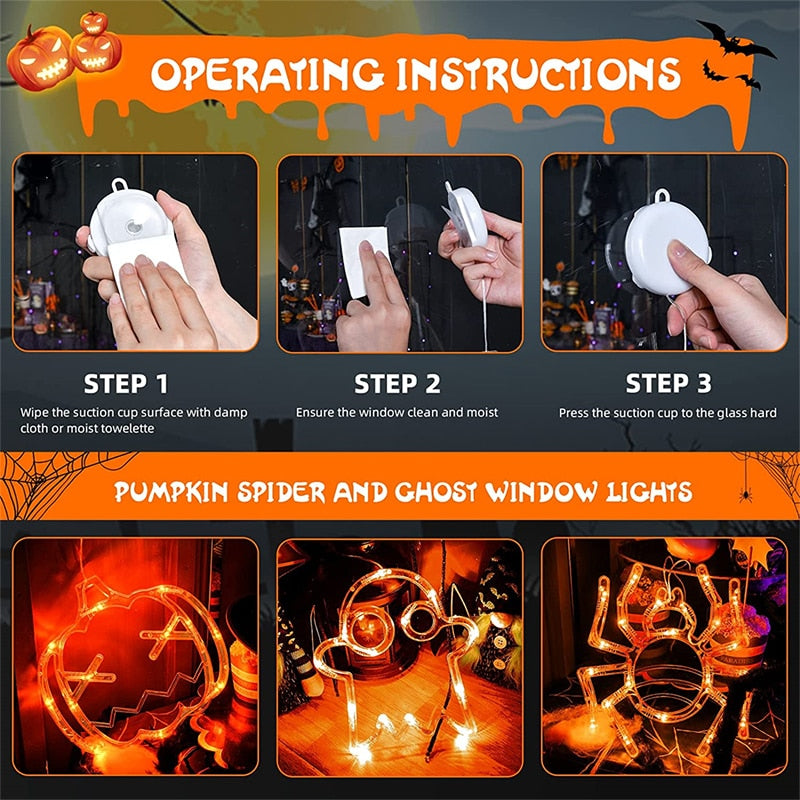 OPERATING INSTRUCTIONS

STEP 1
Wipe the suction cup surface with damp cloth or moist towelette

STEP 2
Ensure the window clean and moist

STEP 3
Press the suction cup to the glass hard

PUMPKIN SPIDER AND GHOST WINDOW LIGHTS